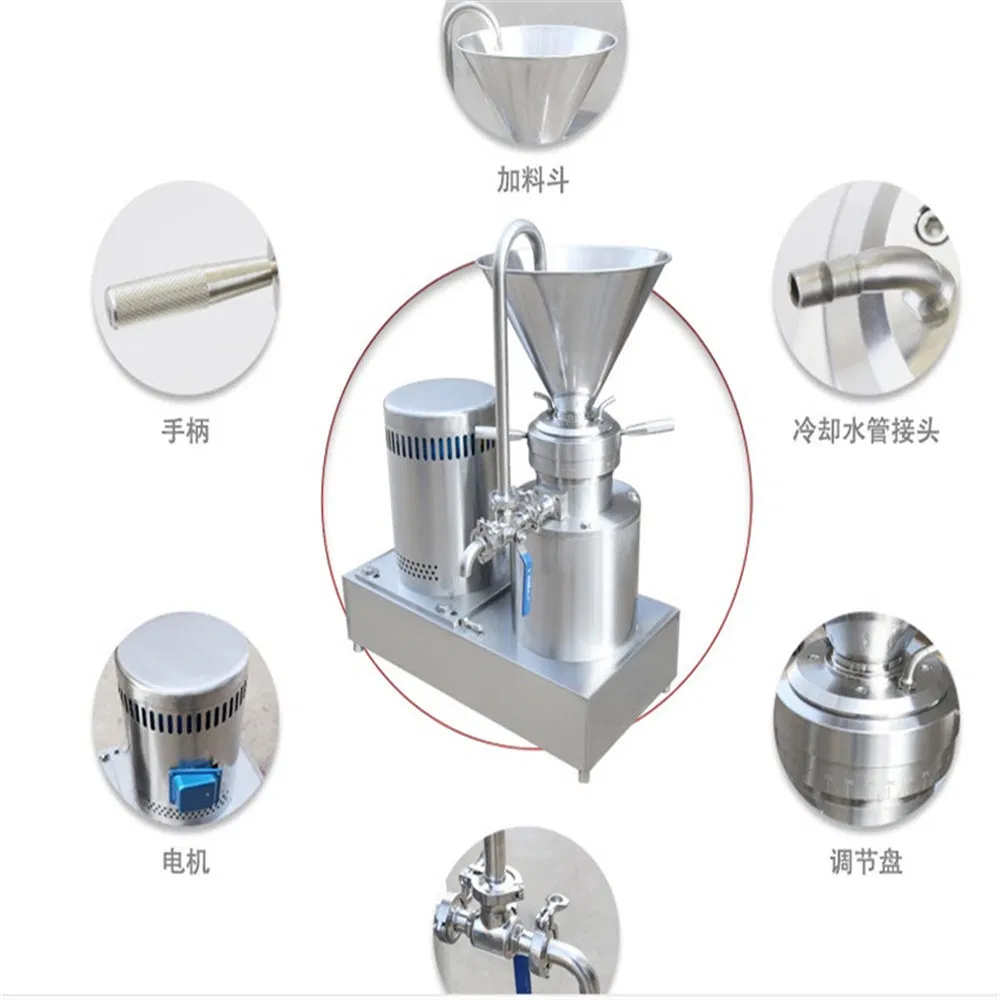 加料斗

手柄

冷却水管接头

电机

调节盘