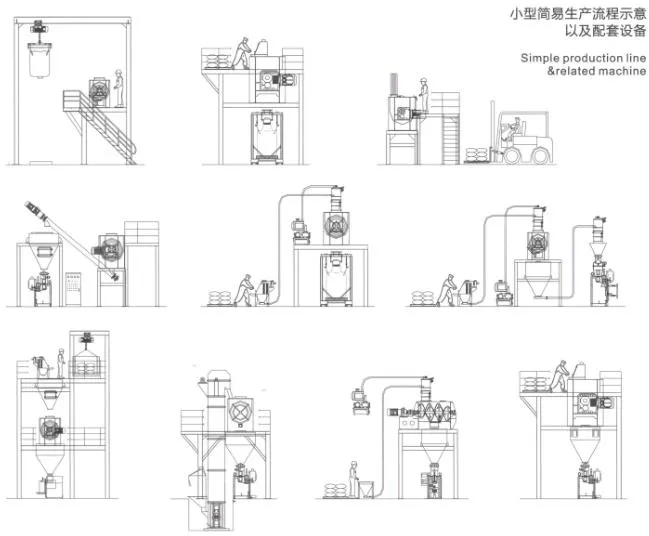 小型简易生产流程示意
以及配套设备

Simple production line
&related machine