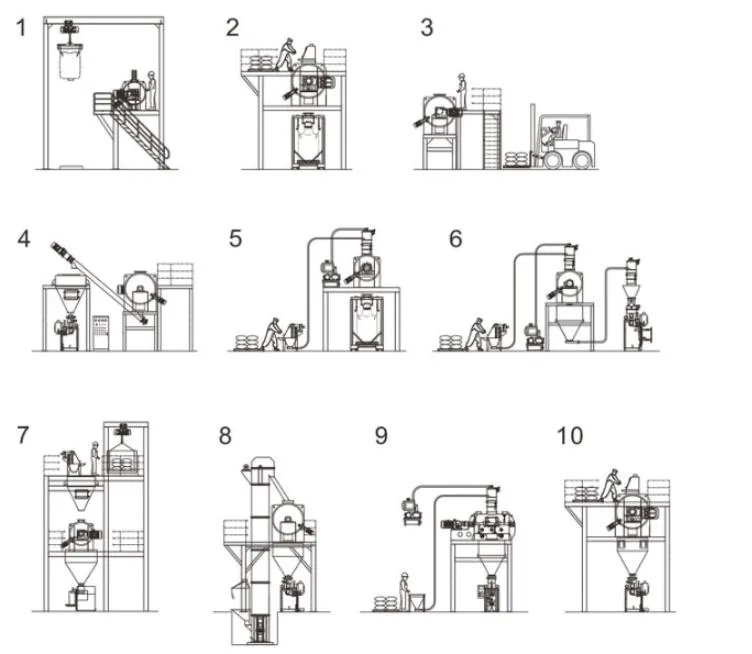 1 2 3

4 5 6

7 8 9 10