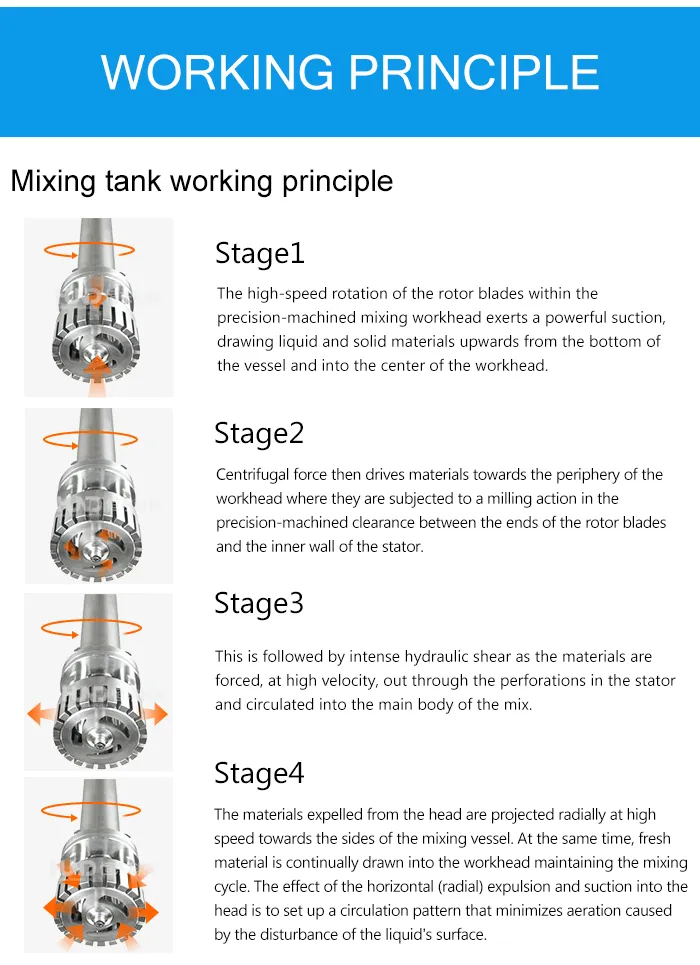 WORKING PRINCIPLE

Mixing tank working principle

Stage1

The high-speed rotation of the rotor blades within the precision-machined mixing workhead exerts a powerful suction, drawing liquid and solid materials upwards from the bottom of the vessel and into the center of the workhead.

Stage2

Centrifugal force then drives materials towards the periphery of the workhead where they are subjected to a milling action in the precision-machined clearance between the ends of the rotor blades and the inner wall of the stator.

Stage3

This is followed by intense hydraulic shear as the materials are forced, at high velocity, out through the perforations in the stator and circulated into the main body of the mix.

Stage4

The materials expelled from the head are projected radially at high speed towards the sides of the mixing vessel. At the same time, fresh material is continually drawn into the workhead maintaining the mixing cycle. The effect of the horizontal (radial) expulsion and suction into the head is to set up a circulation pattern that minimizes aeration caused by the disturbance of the liquid's surface.